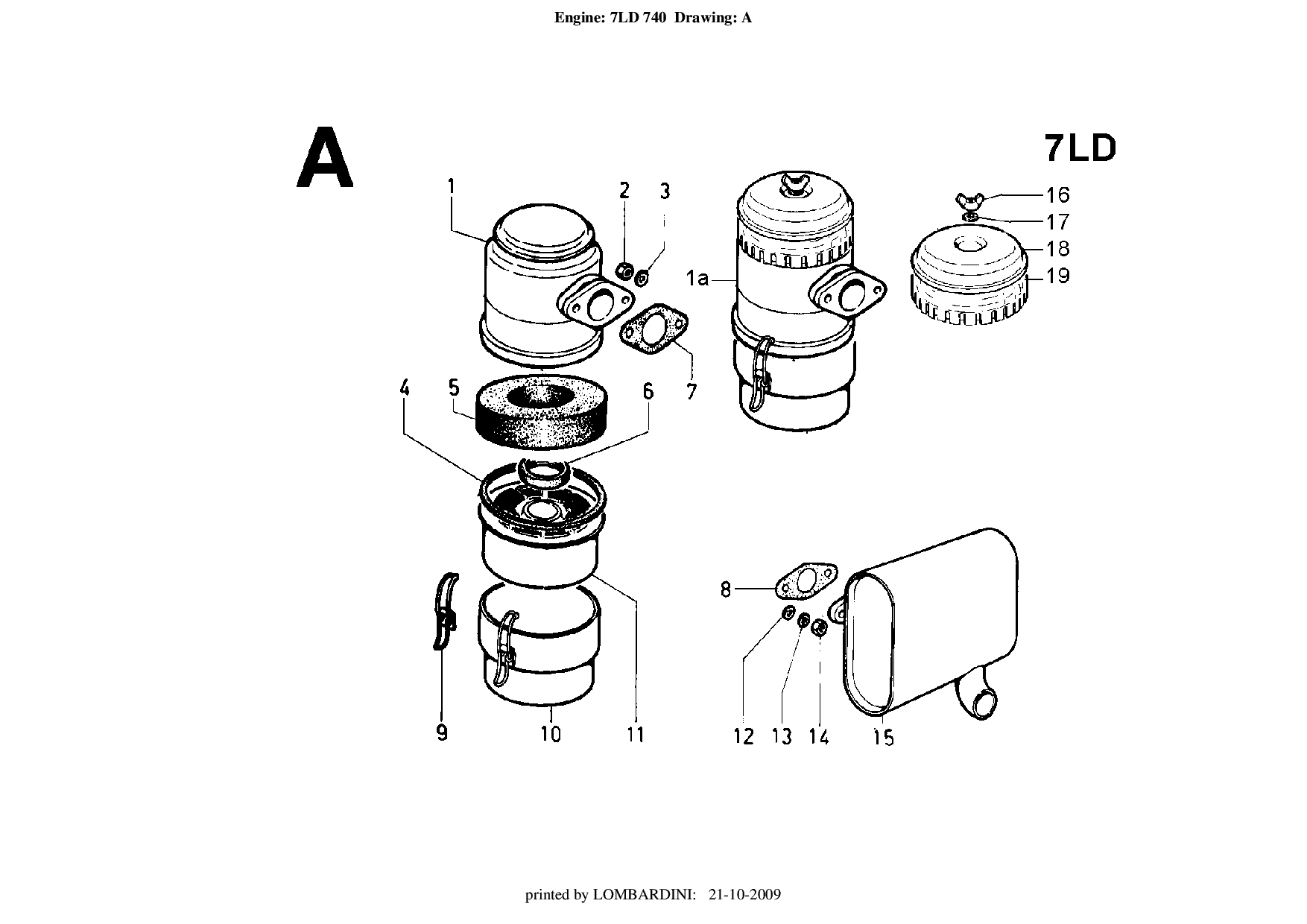 Engine: 7LD 740 Drawing: A

A

7LD

1
2
3
1a
16
17
18
19
4
5
6
7
8
9
10
11
12
13
14
15

printed by LOMBARDINI: 21-10-2009