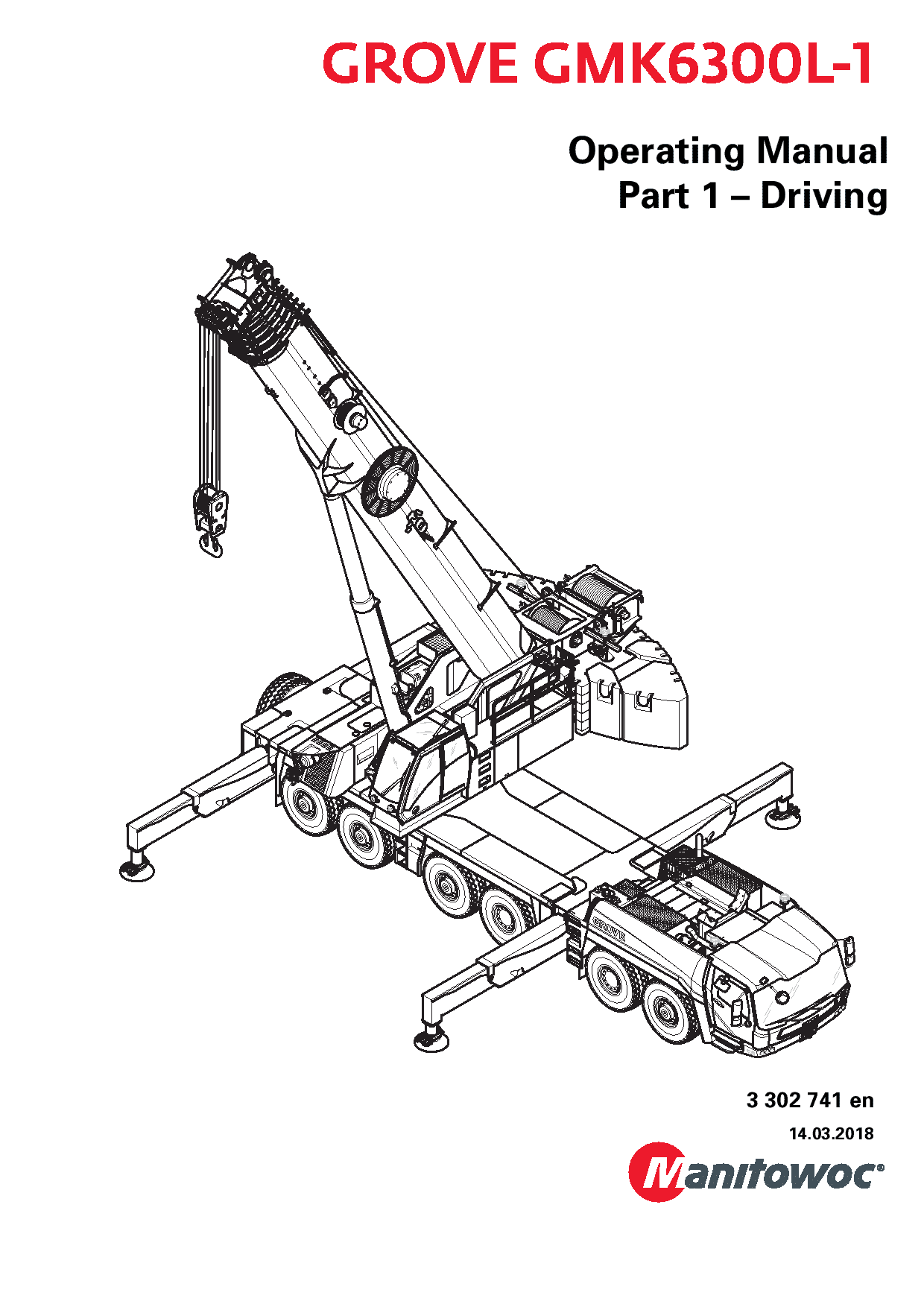 GROVE GMK6300L-1

Operating Manual
Part 1 – Driving

GROVE

3 302 741 en
14.03.2018

Manitowoc®