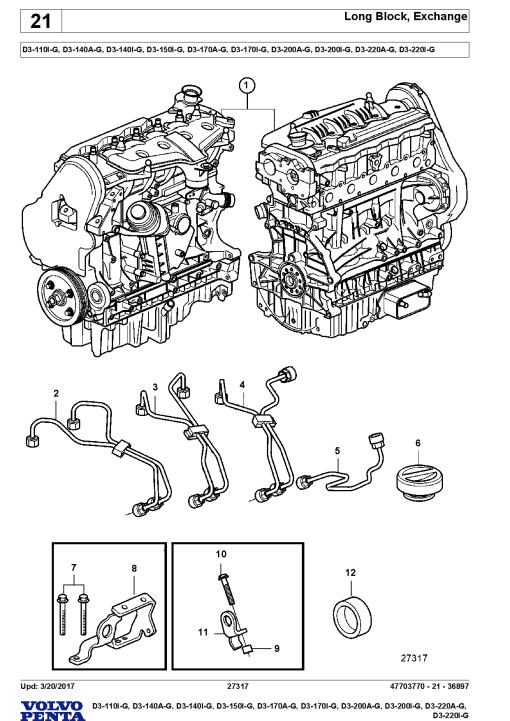 21

Long Block, Exchange

D3-110I-G, D3-140A-G, D3-140I-G, D3-150I-G, D3-170A-G, D3-170I-G, D3-200A-G, D3-200I-G, D3-220A-G, D3-220I-G

1

2

3

4

5

6

7

8

10

11

9

12

27317

Upd: 3/20/2017

27317

47703770 - 21 - 36897

VOLVO PENTA

D3-110I-G, D3-140A-G, D3-140I-G, D3-150I-G, D3-170A-G, D3-170I-G, D3-200A-G, D3-200I-G, D3-220A-G, D3-220I-G