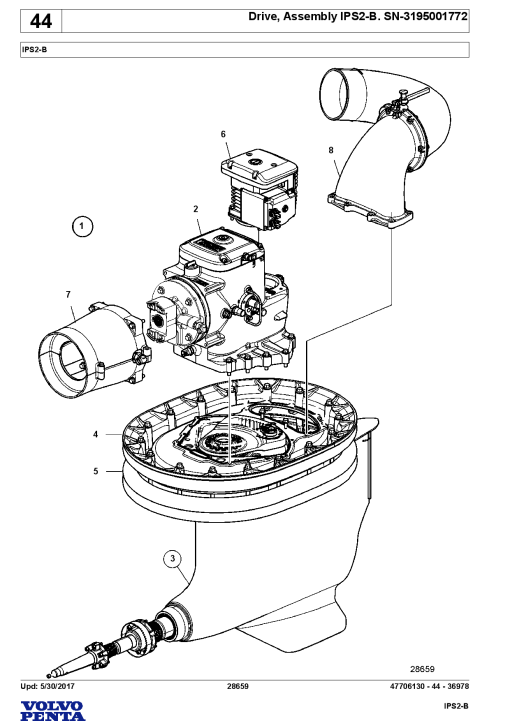 44

Drive, Assembly IPS2-B. SN-3195001772

IPS2-B

6
8
2
1
7
4
5
3

28659

Upd: 5/30/2017

28659

47706130 - 44 - 36978

VOLVO PENTA

IPS2-B