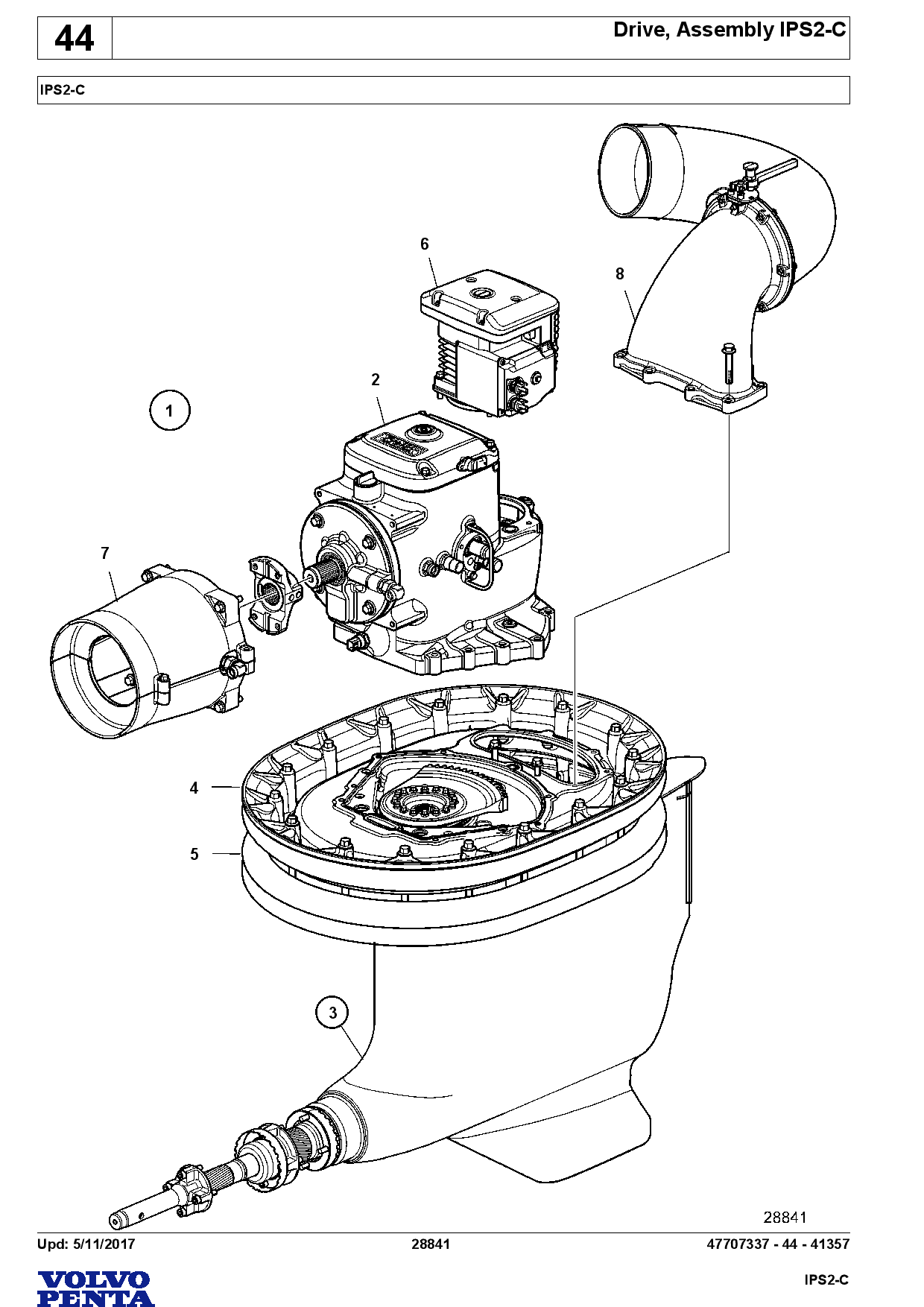 44

Drive, Assembly IPS2-C

IPS2-C

6
8
2
1
7
4
5
3

28841

Upd: 5/11/2017
28841
47707337 - 44 - 41357

VOLVO PENTA

IPS2-C