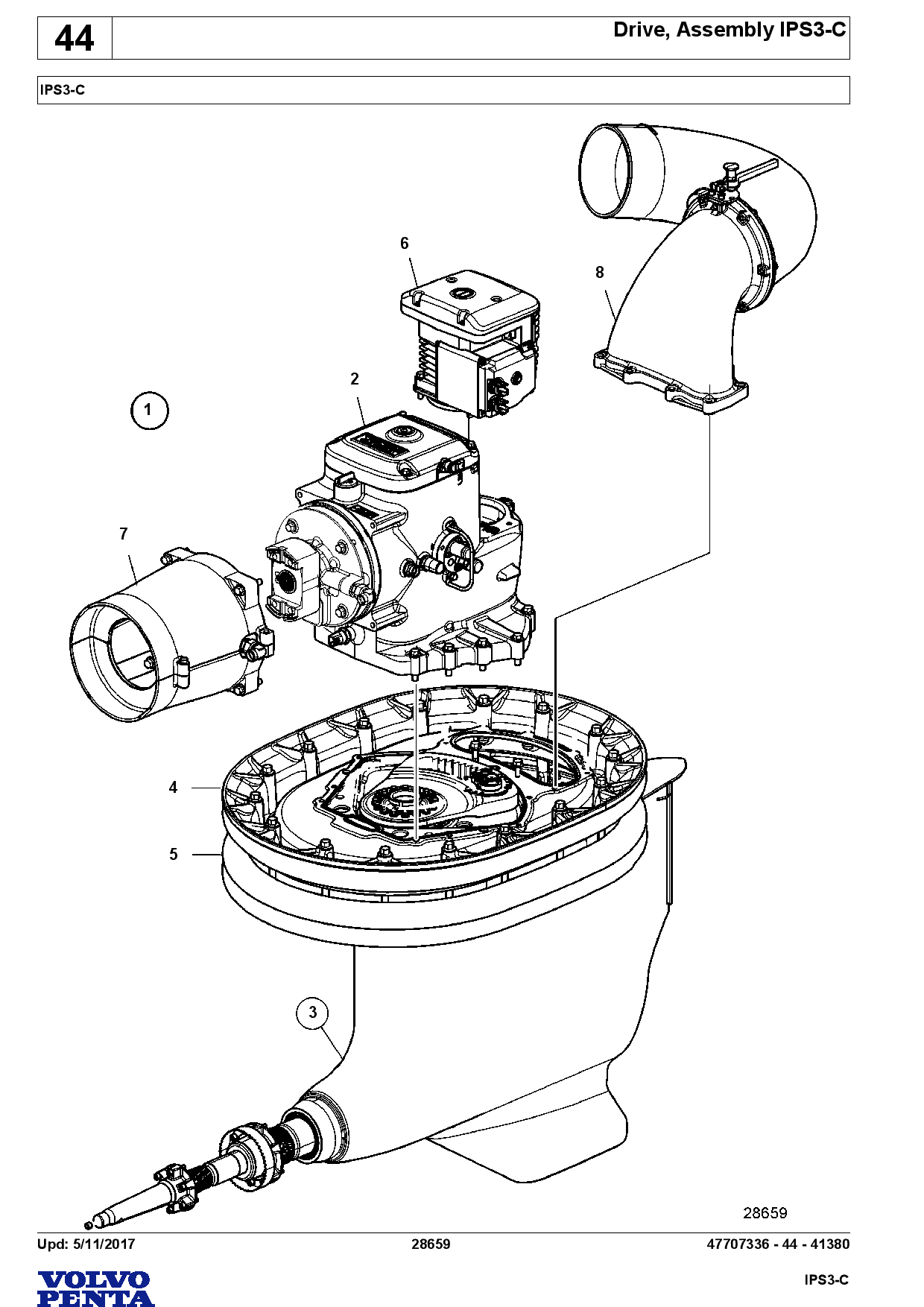 44

Drive, Assembly IPS3-C

IPS3-C

6

8

2

1

7

4

5

3

28659

Upd: 5/11/2017

28659

47707336 - 44 - 41380

VOLVO PENTA

IPS3-C