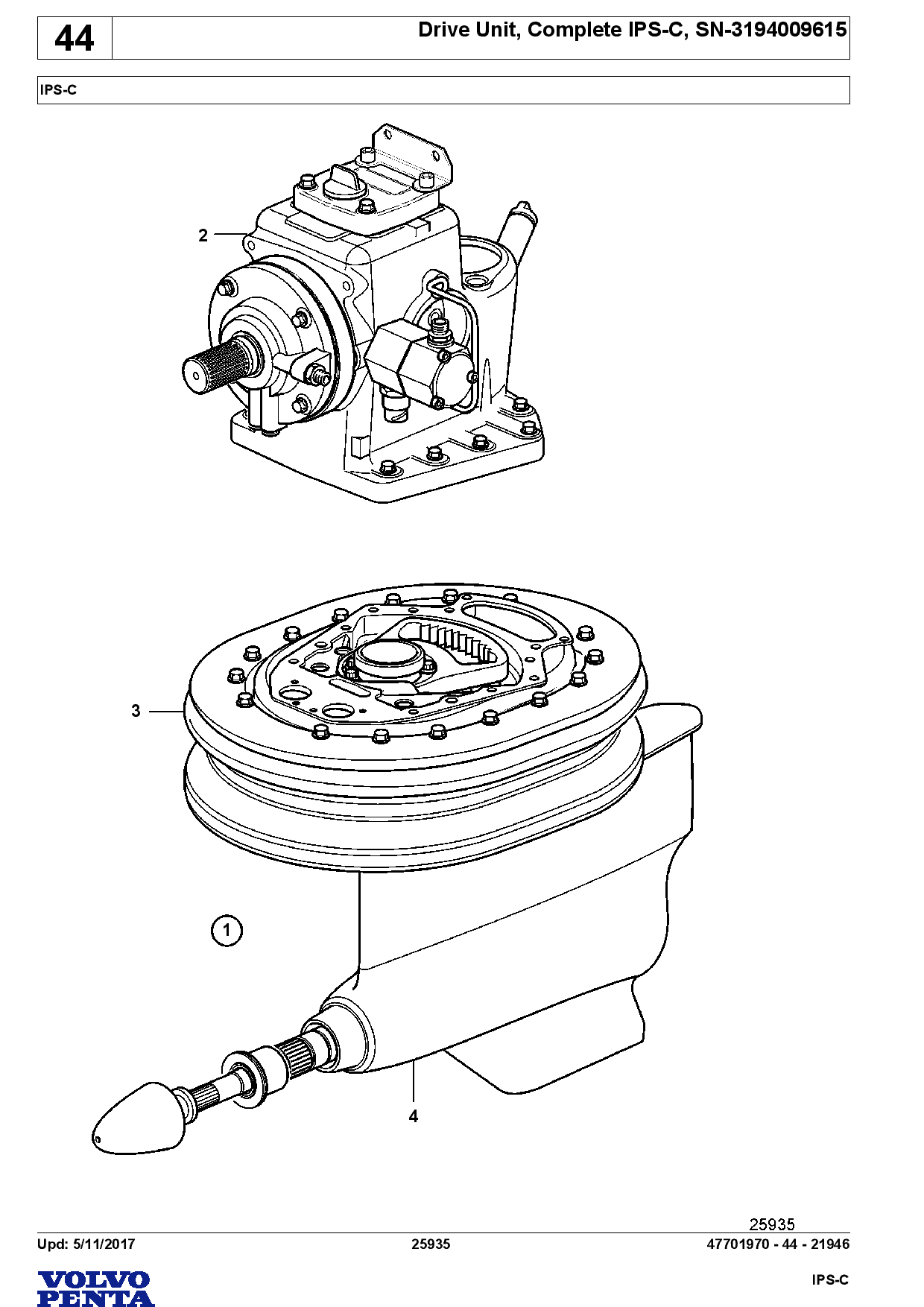 44

Drive Unit, Complete IPS-C, SN-3194009615

IPS-C

2

3

1

4

25935

Upd: 5/11/2017

25935

47701970 - 44 - 21946

VOLVO PENTA

IPS-C