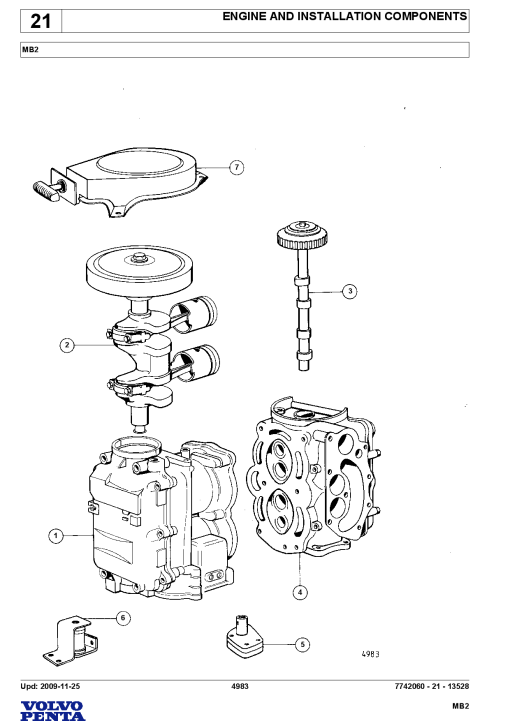 21

ENGINE AND INSTALLATION COMPONENTS

MB2

7

3

2

1

4

6

5

4983

Upd: 2009-11-25

4983

7742060 - 21 - 13528

VOLVO PENTA

MB2