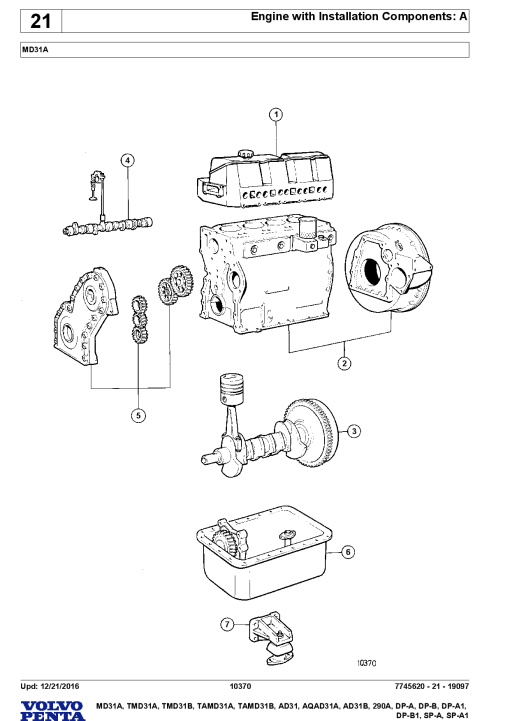 21

Engine with Installation Components: A

MD31A

1
4
2
5
3
6
7

10370

Upd: 12/21/2016

10370

7745620 - 21 - 19097

VOLVO PENTA

MD31A, TMD31A, TMD31B, TAMD31A, TAMD31B, AD31, AQAD31A, AD31B, 290A, DP-A, DP-B, DP-A1, DP-B1, SP-A, SP-A1