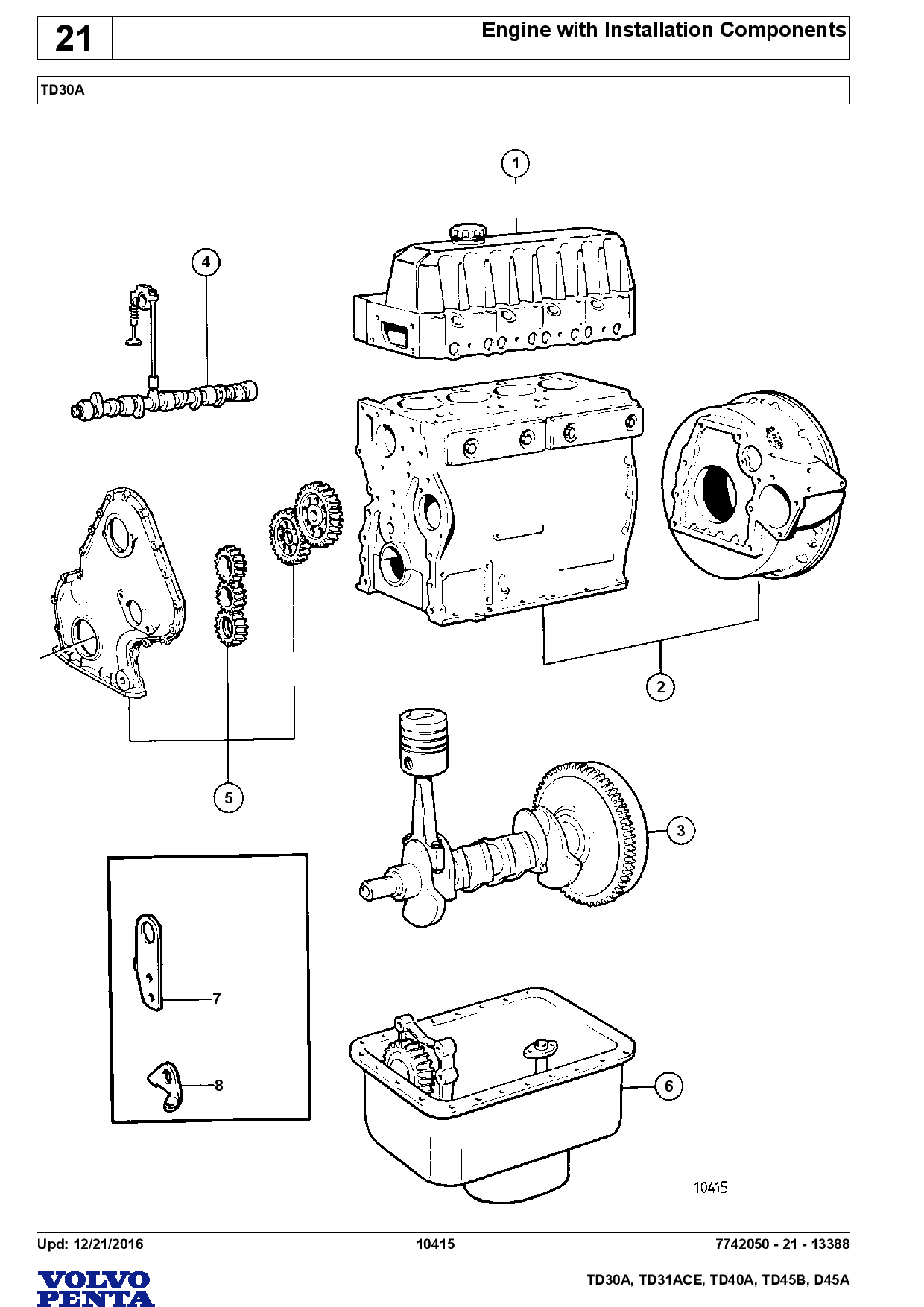 21

Engine with Installation Components

TD30A

1

4

2

5

3

7

8

6

10415

Upd: 12/21/2016

10415

7742050 - 21 - 13388

VOLVO PENTA

TD30A, TD31ACE, TD40A, TD45B, D45A